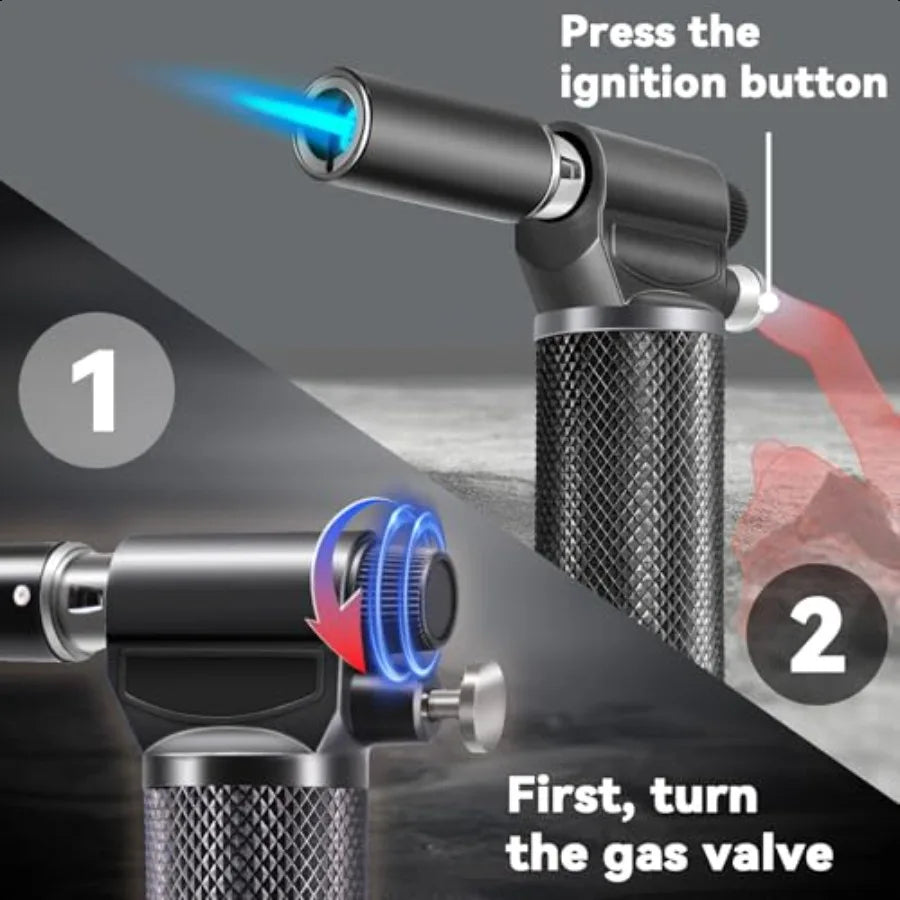 Press the ignition button

1

2

First, turn the gas valve