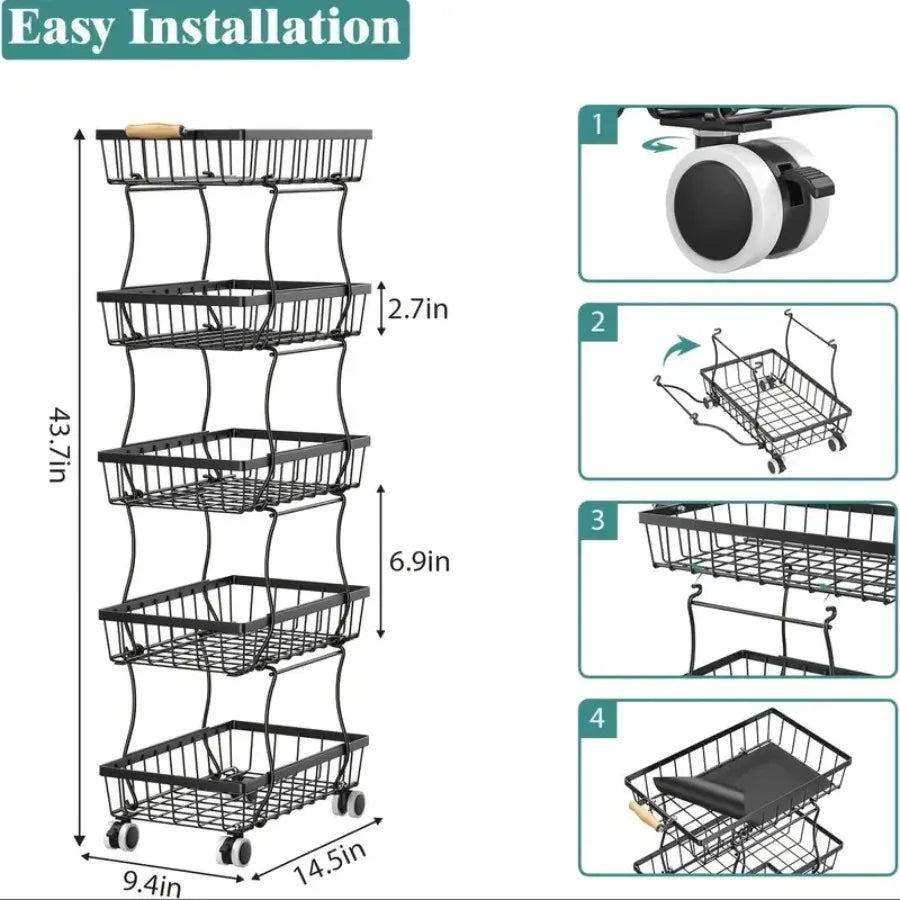 Easy Installation

43.7in

2.7in

6.9in

9.4in

14.5in

1

2

3

4